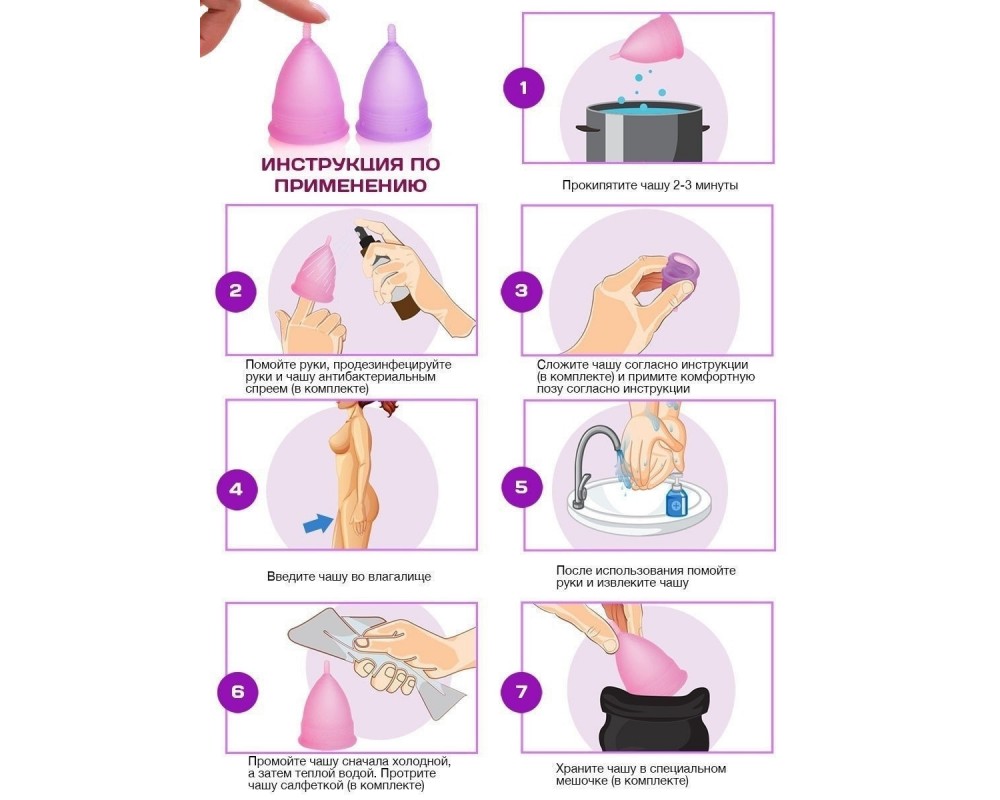 ИНСТРУКЦИЯ ПО ПРИМЕНЕНИЮ

1

Прокипятите чашу 2-3 минуты

2

Помойте руки, продезинфецируйте руки и чашу антибактериальным спреем (в комплекте)

3

Сложите чашу согласно инструкции (в комплекте) и примите комфортную позу согласно инструкции

4

Введите чашу во влагалище

5

После использования помойте руки и извлеките чашу

6

Промойте чашу сначала холодной, а затем теплой водой. Протрите чашу салфеткой (в комплекте)

7

Храните чашу в специальном мешочке (в комплекте)