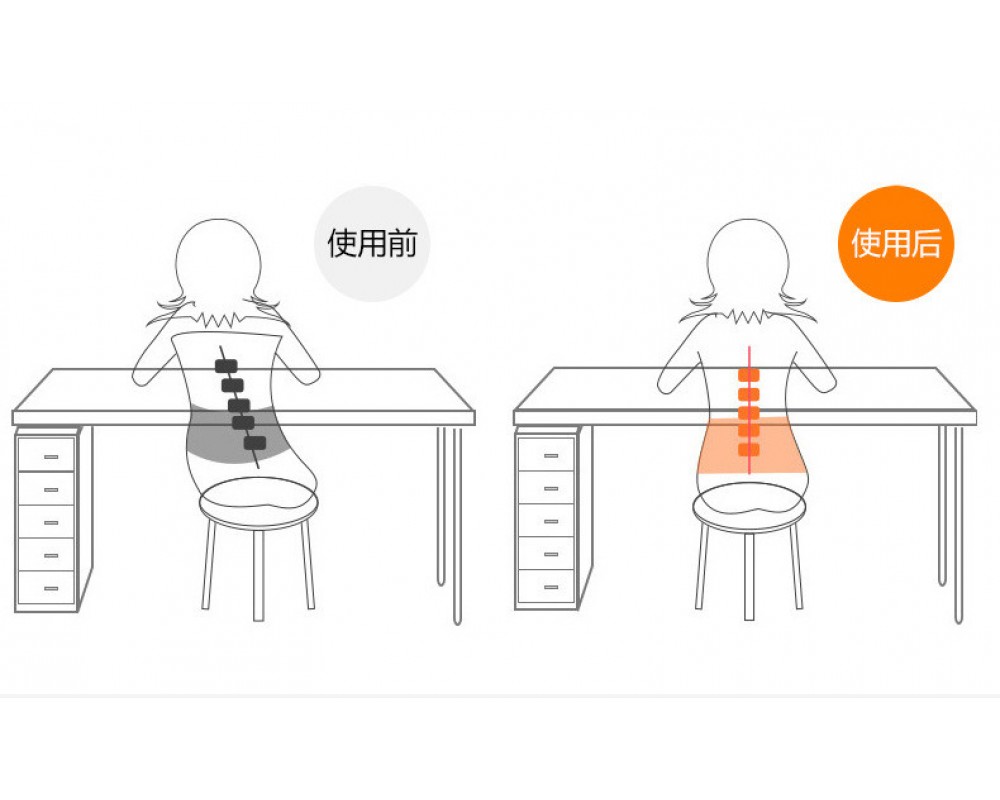 使用前

使用后