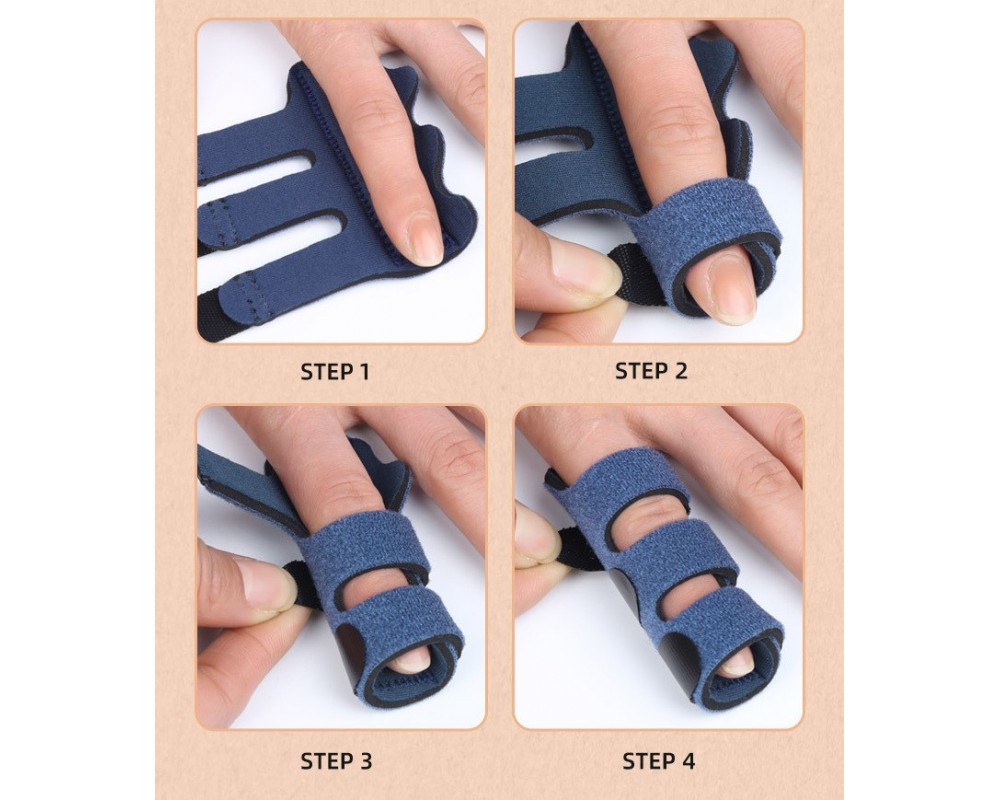 STEP 1

STEP 2

STEP 3

STEP 4