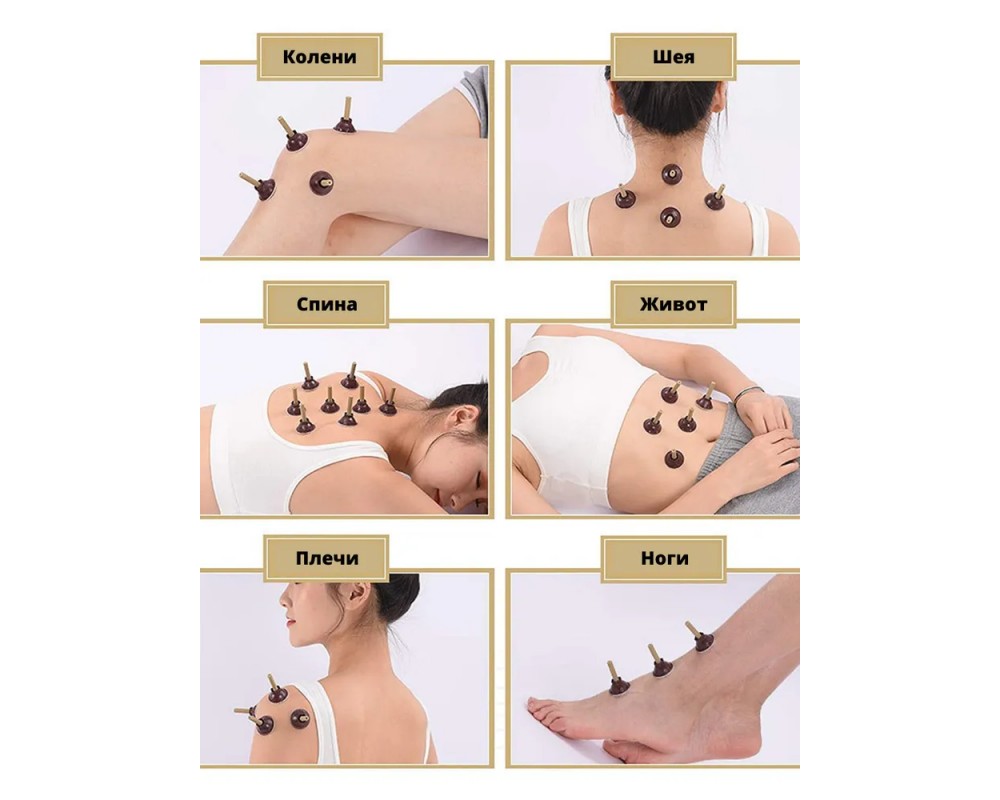 Колени

Шея

Спина

Живот

Плечи

Ноги