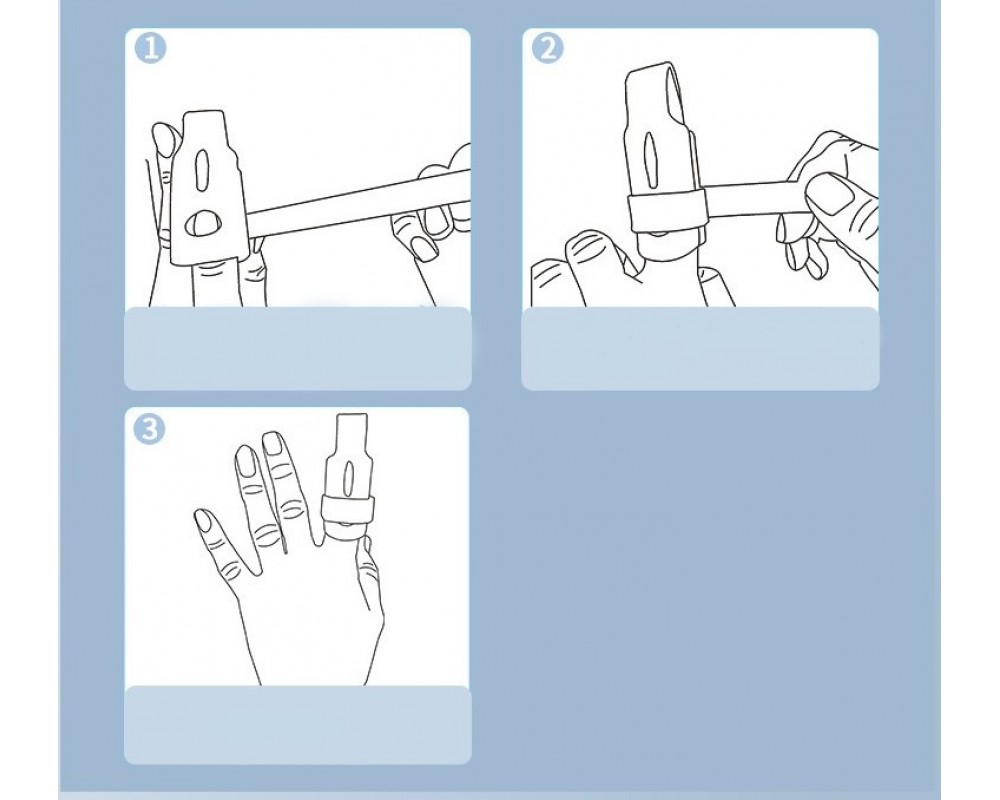 1

2

3