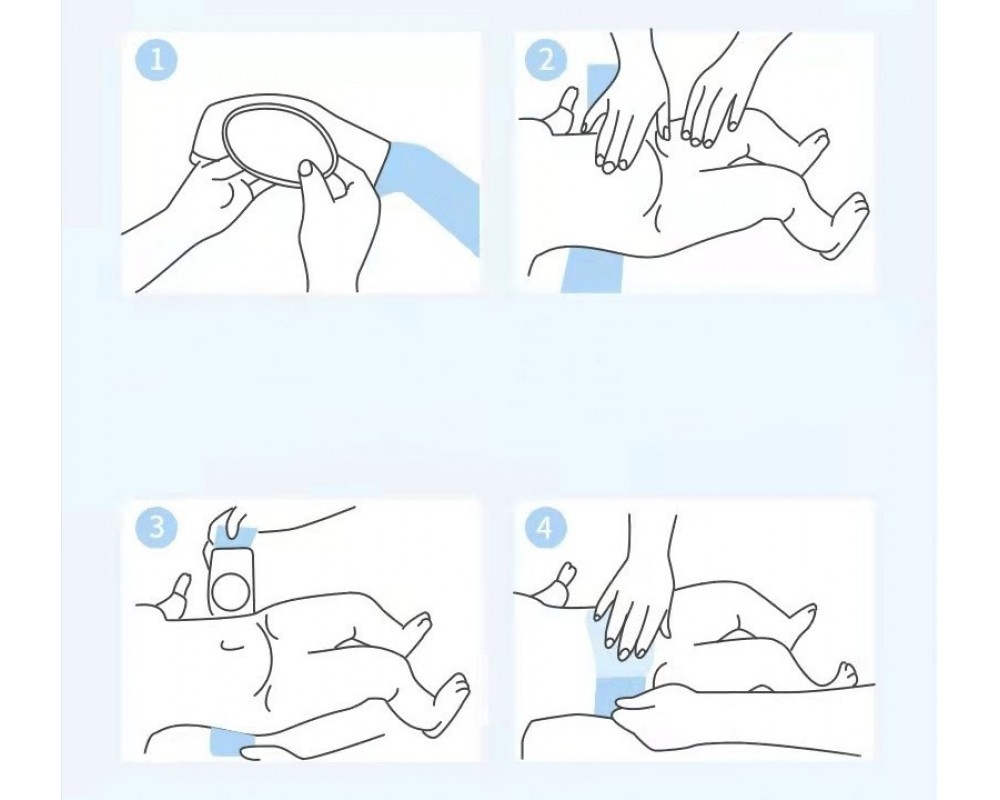 1

2

3

4